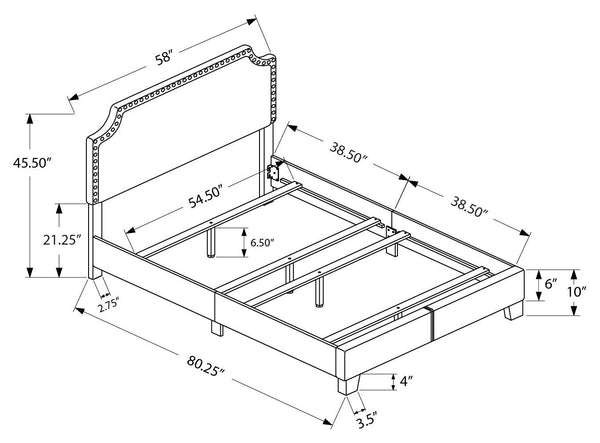 58"

45.50"

38.50"

54.50"

38.50"

21.25"

6.50"

6"

10"

2.75"

80.25"

4"

3.5"