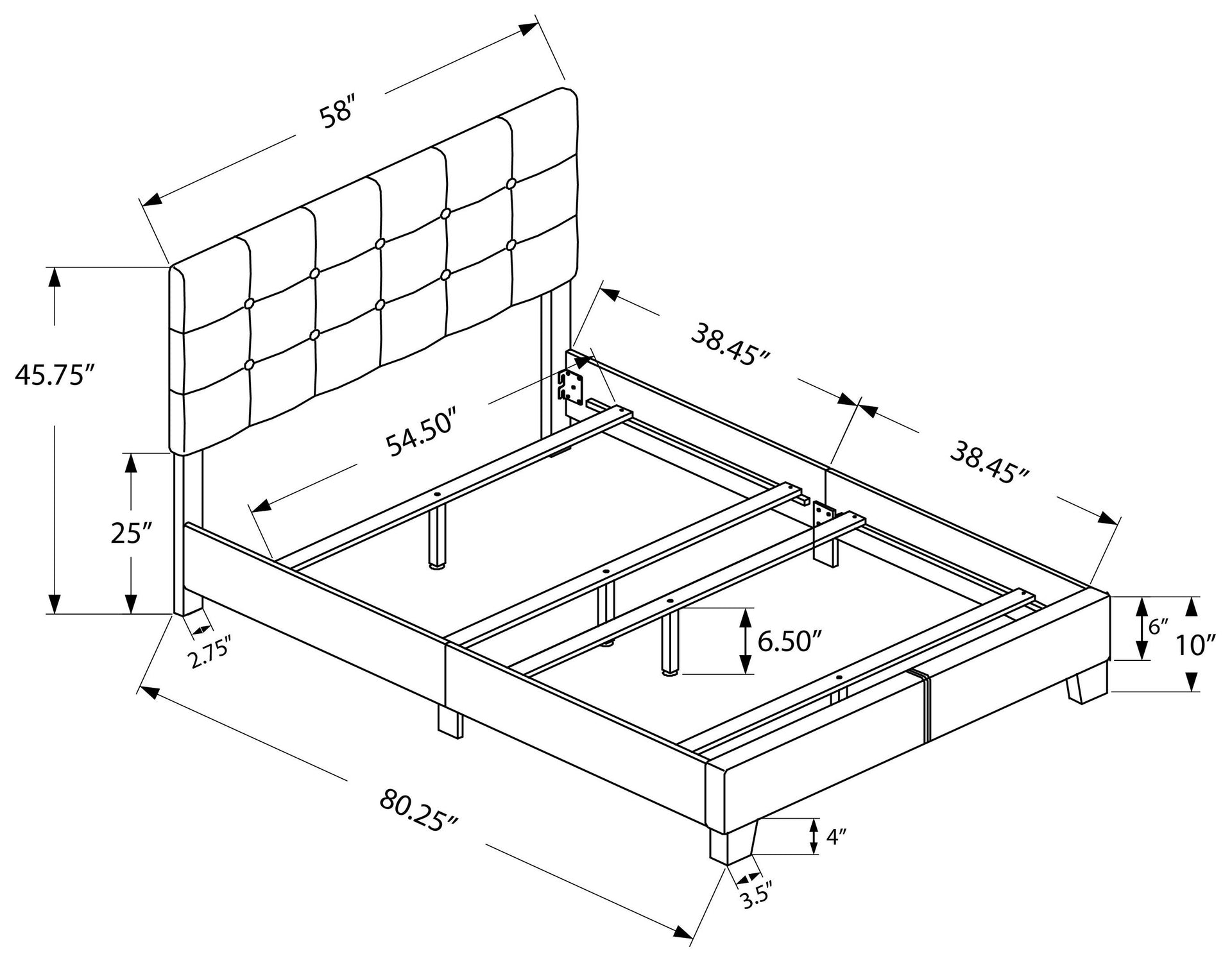 58"

45.75"

38.45"

54.50"

38.45"

25"

2.75"

6.50"

6"

10"

80.25"

4"

3.5"