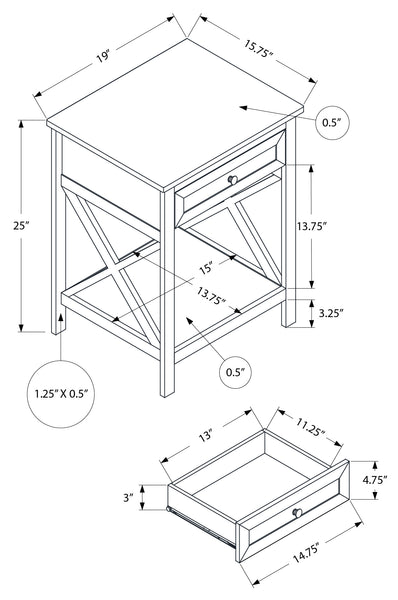 19"
15.75"
0.5"
25"
13.75"
15"
13.75"
3.25"
0.5"
1.25" X 0.5"
13"
11.25"
4.75"
3"
14.75"