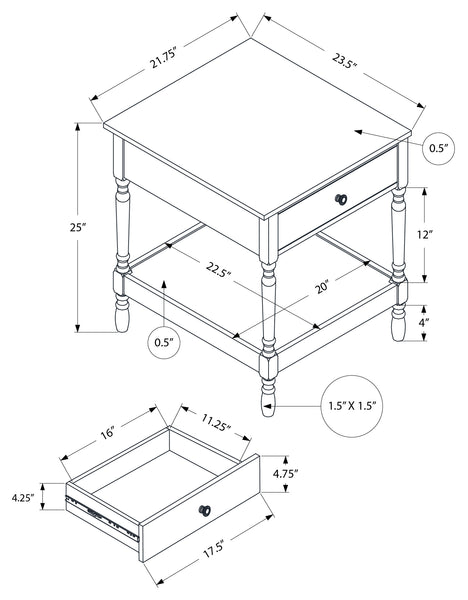 21.75"
23.5"
0.5"
25"
12"
22.5"
20"
4"
0.5"
1.5" X 1.5"
16"
11.25"
4.75"
4.25"
17.5"