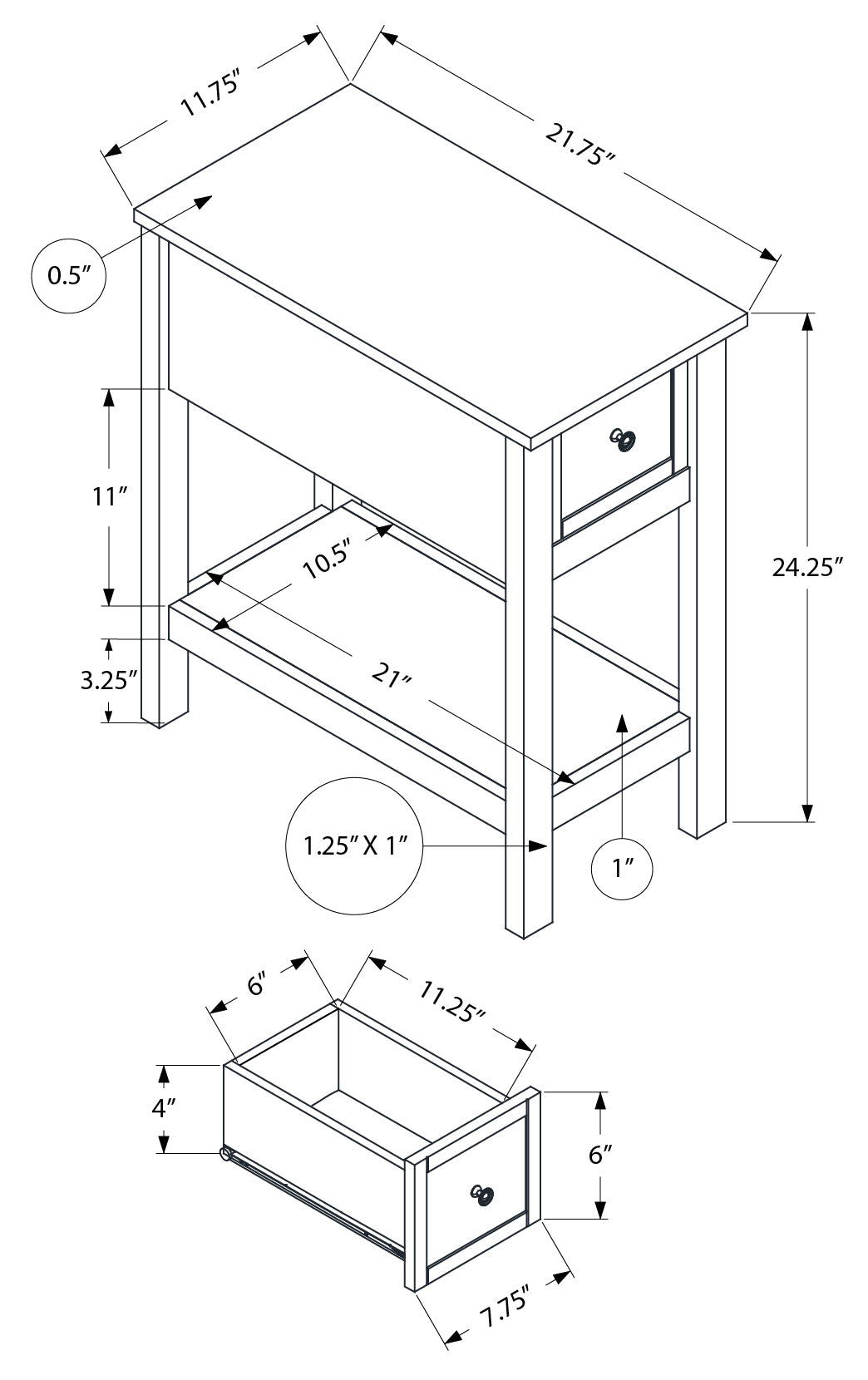 11.75″

21.75″

0.5″

11″

10.5″

24.25″

3.25″

21″

1.25″ X 1″

1″

6″

11.25″

4″

6″

7.75″