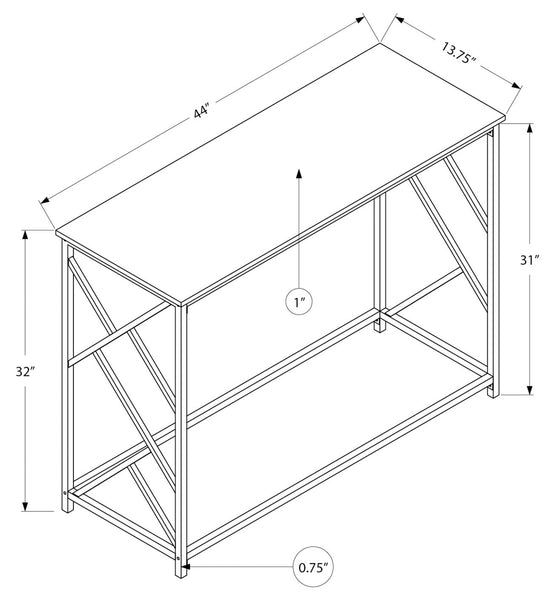 44"
13.75"
31"
1"
32"
0.75"