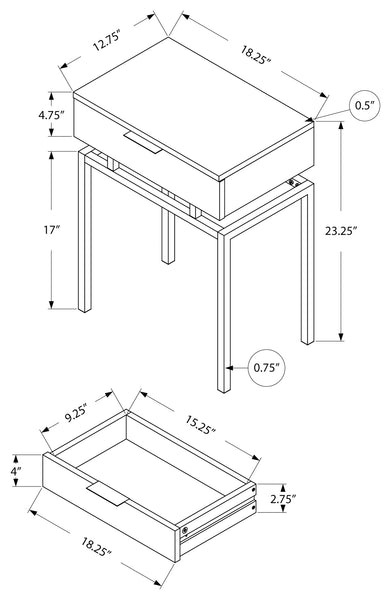 12.75"
18.25"
0.5"
4.75"
17"
23.25"
0.75"
9.25"
15.25"
4"
2.75"
18.25"