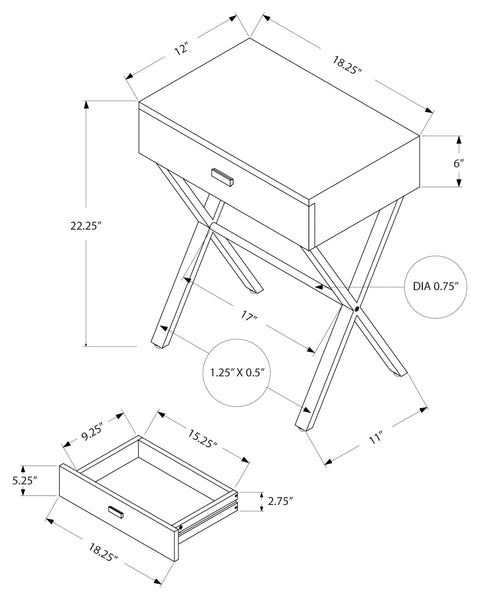 12"
18.25"
6"
22.25"
DIA 0.75"
17"
1.25" X 0.5"
11"
9.25"
15.25"
5.25"
2.75"
18.25"