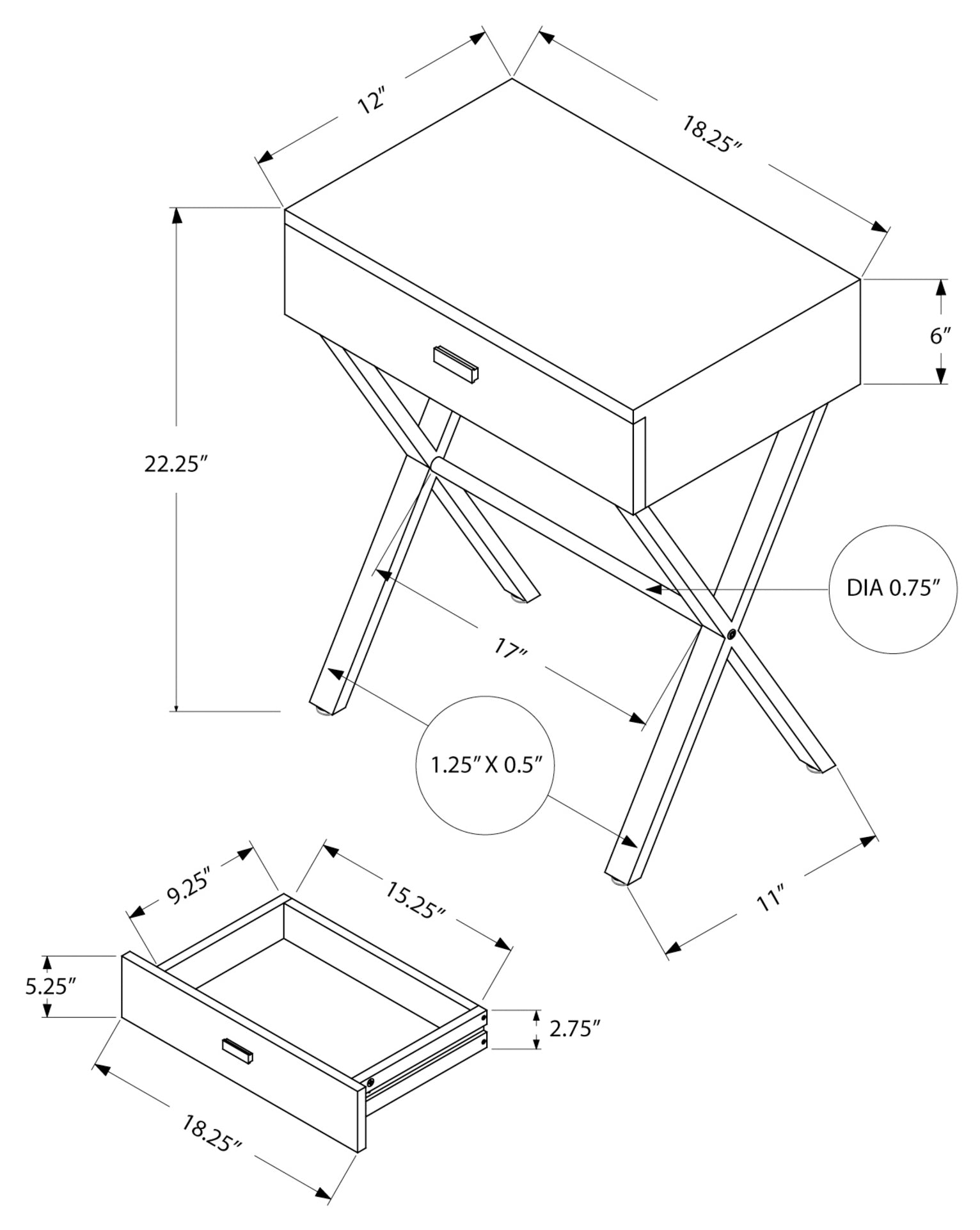 12″

18.25″

6″

22.25″

DIA 0.75″

17″

1.25″ X 0.5″

11″

9.25″

15.25″

5.25″

2.75″

18.25″