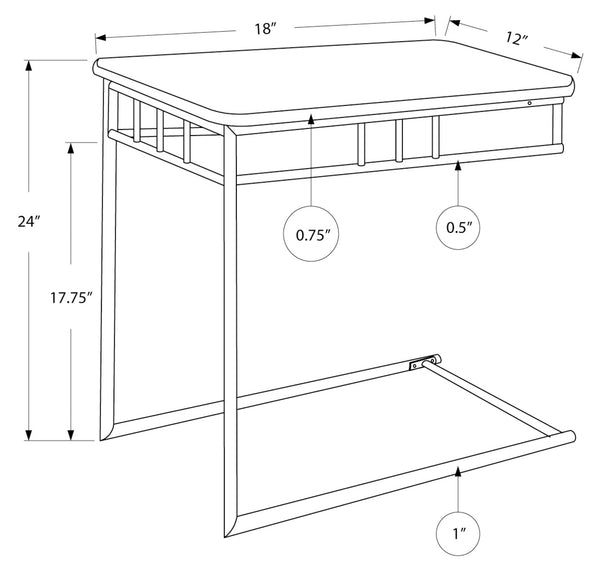 18″

12″

24″

17.75″

0.75″

0.5″

1″