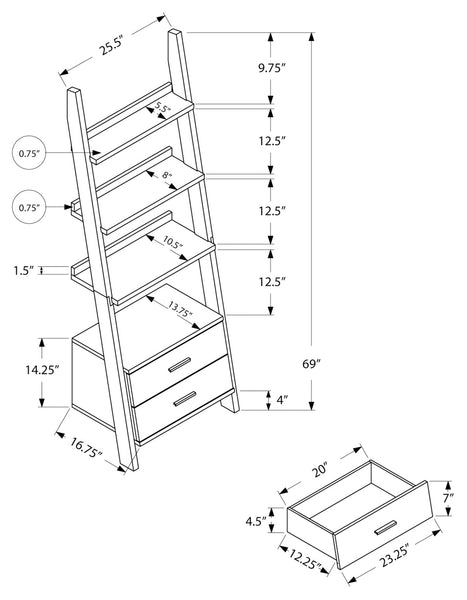 25.5"
9.75"
5.5"
12.5"
0.75"
8"
12.5"
0.75"
10.5"
1.5"
12.5"
13.75"
14.25"
69"
4"
16.75"
20"
7"
4.5"
12.25"
23.25"