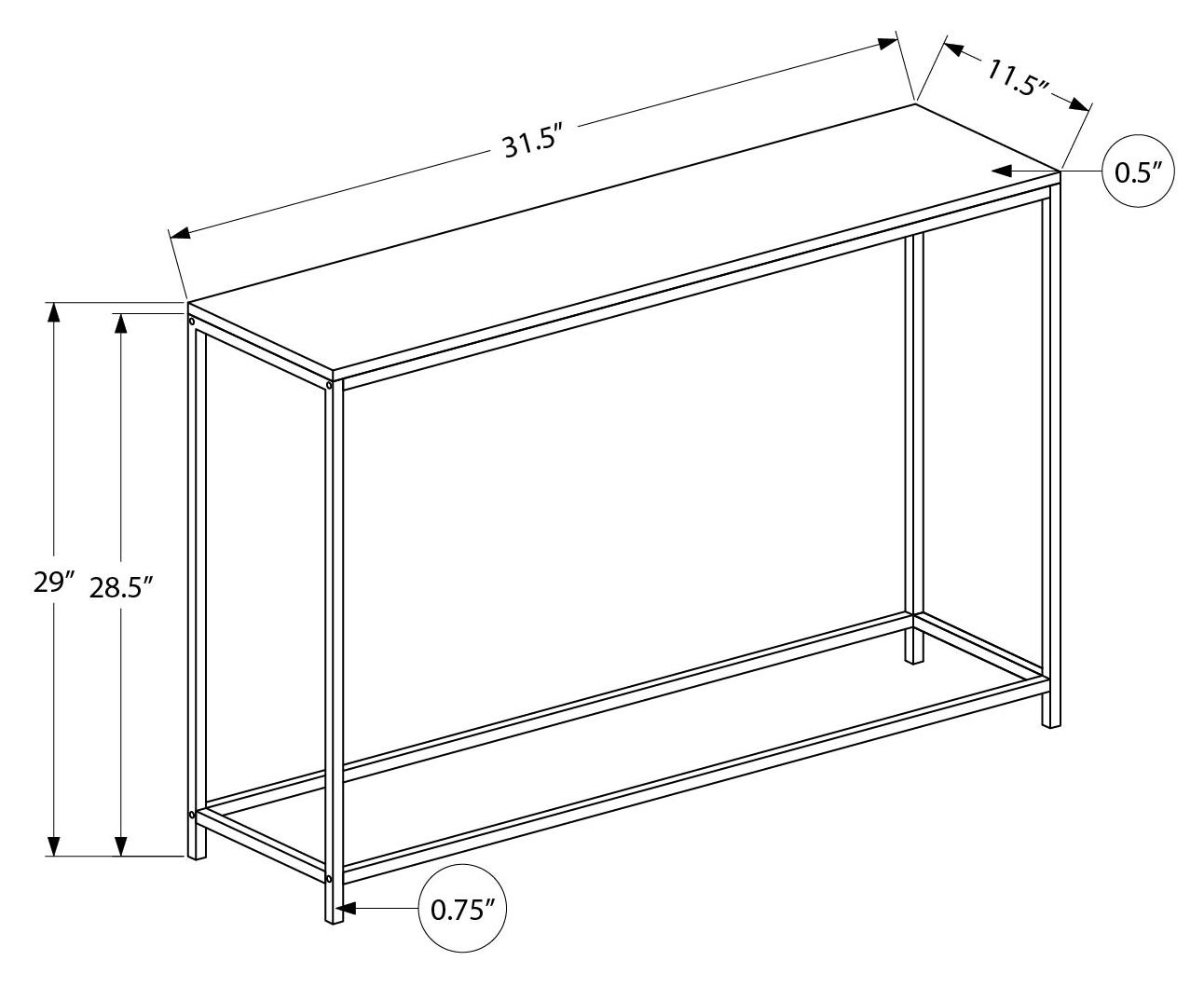 31.5″
11.5″
0.5″
29″
28.5″
0.75″