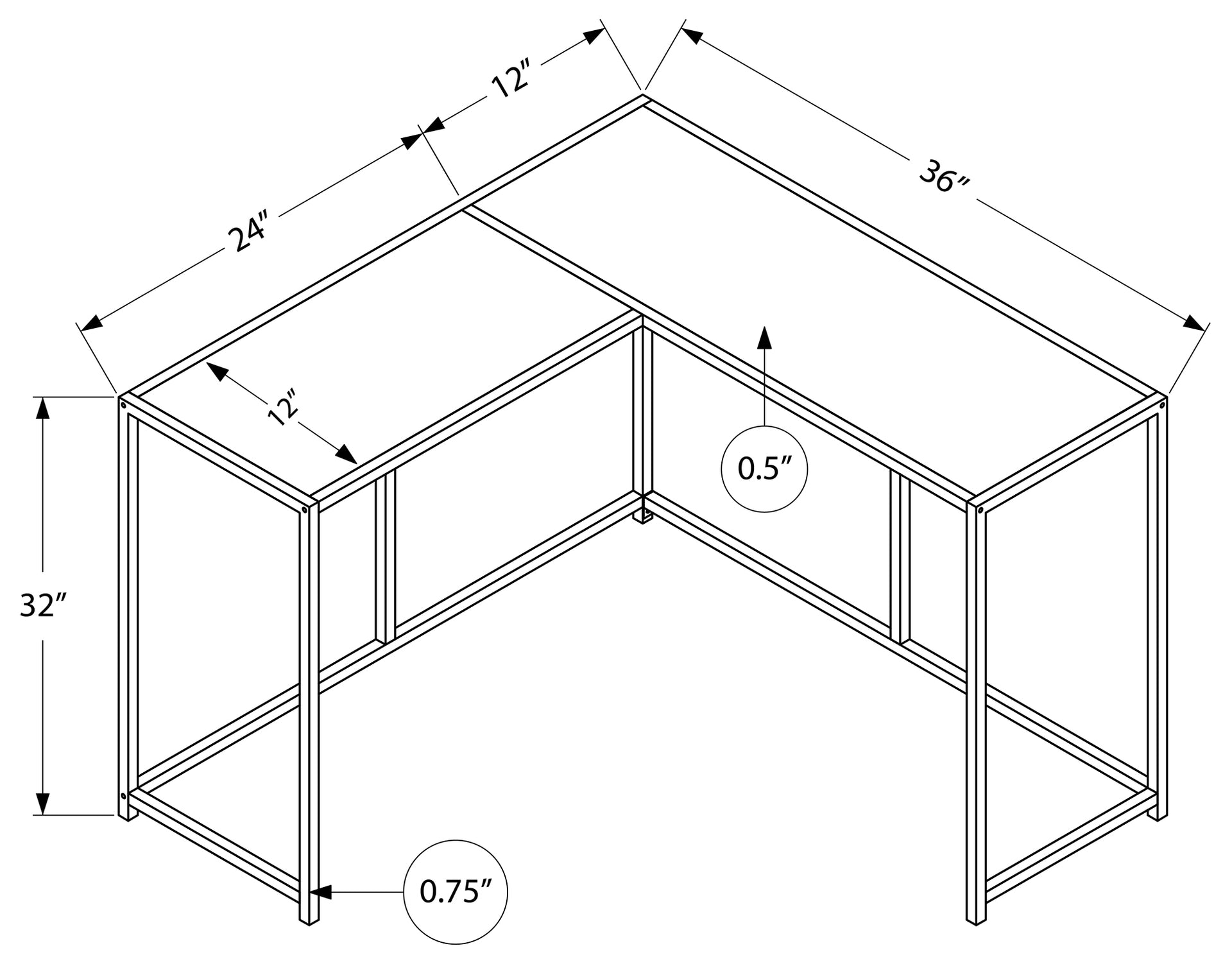 12″

36″

24″

12″

0.5″

32″

0.75″