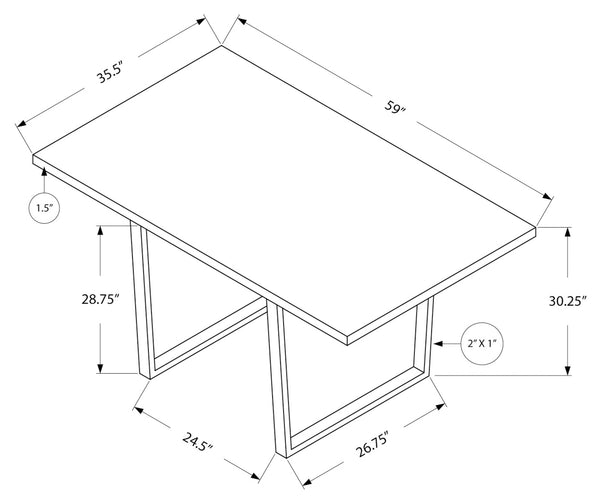 35.5"

59"

1.5"

28.75"

30.25"

2" X 1"

24.5"

26.75"