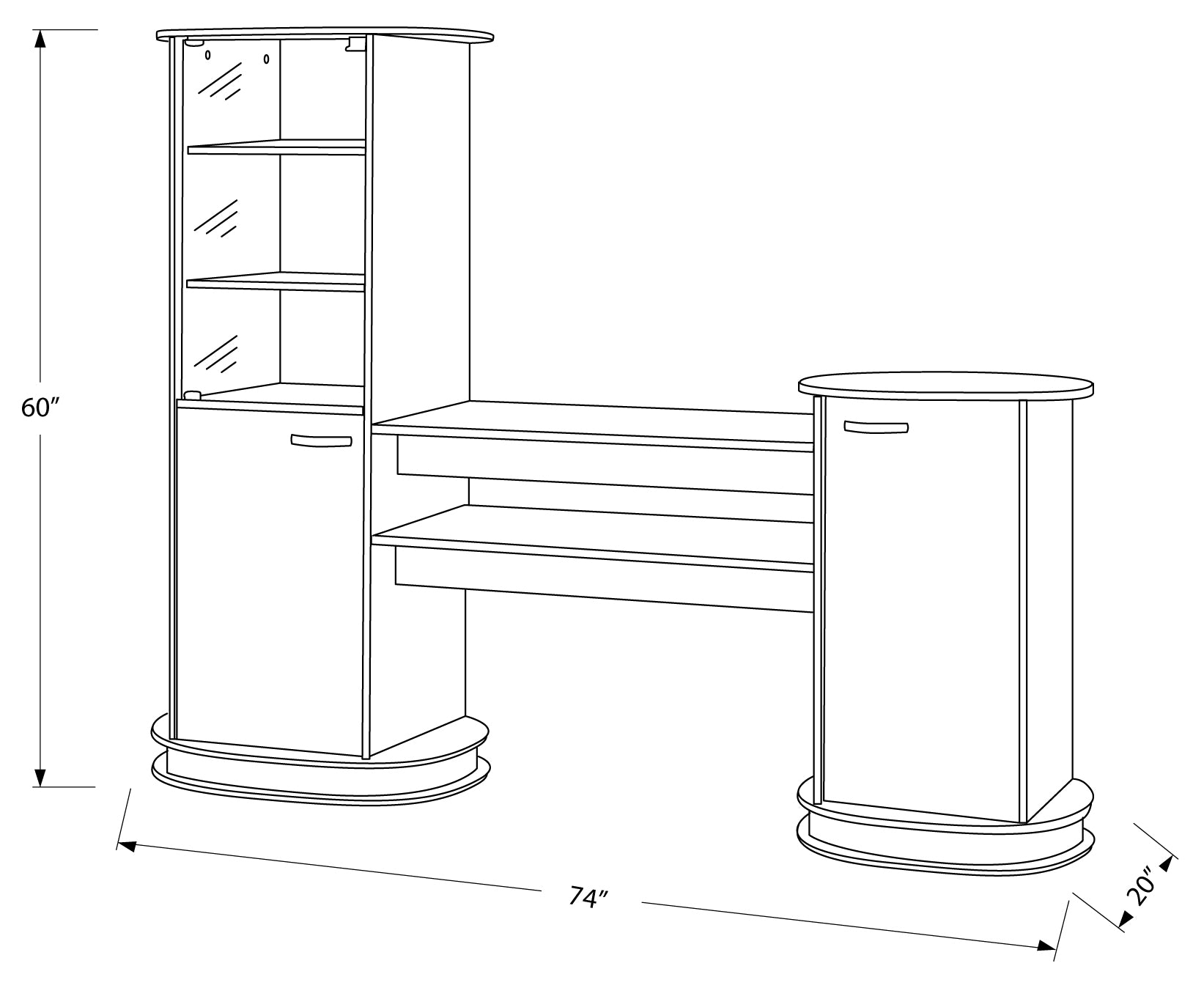 60″

74″

20″